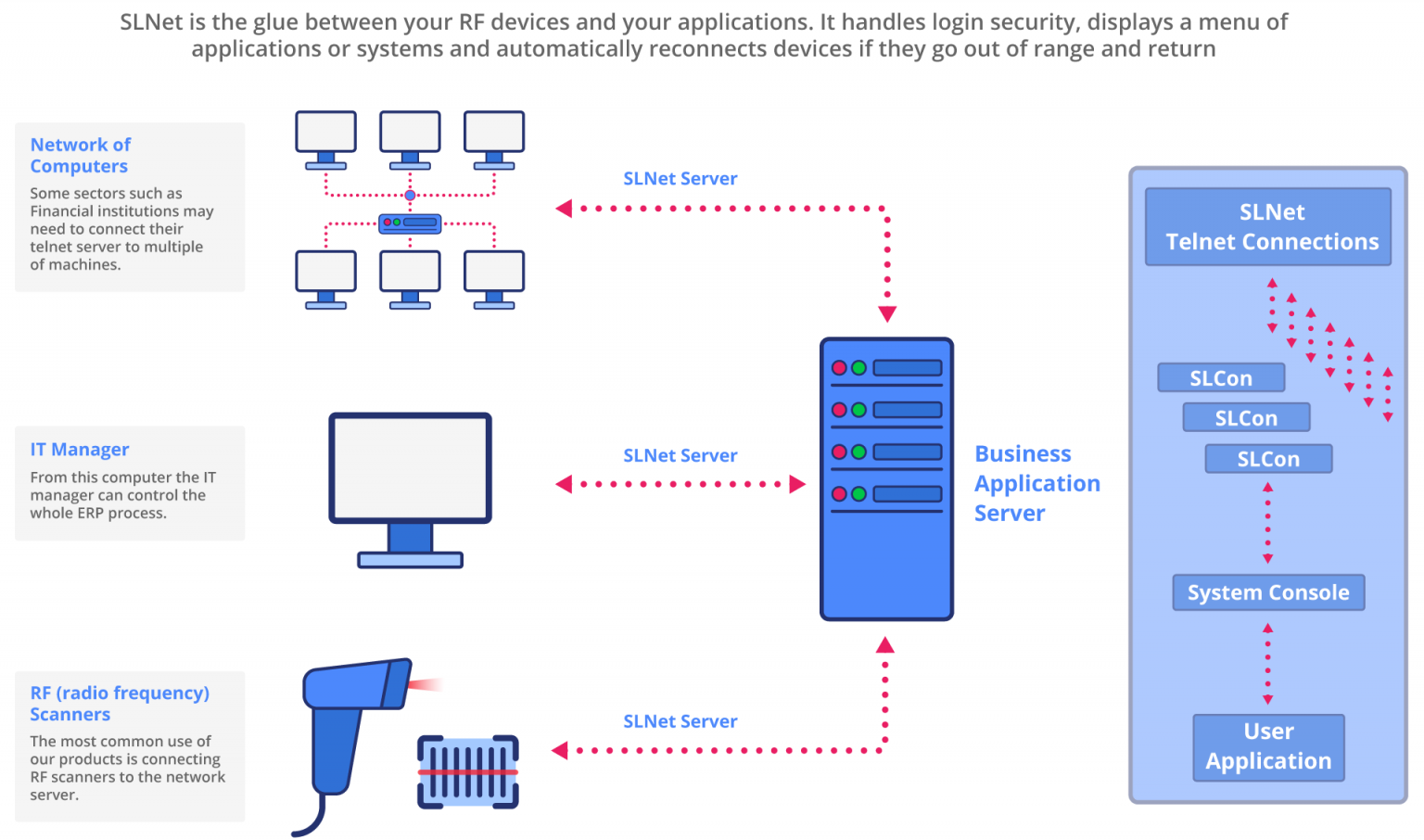 SLNet is the glue between your RF devices and your applications. It handles login security, displays a menu of applications or systems and automatically reconnects devices if they go out of range and return

Network of Computers
Some sectors such as Financial institutions may need to connect their telnet server to multiple of machines.

SLNet Server

IT Manager
From this computer the IT manager can control the whole ERP process.

SLNet Server

RF (radio frequency) Scanners
The most common use of our products is connecting RF scanners to the network server.

SLNet Server

Business Application Server

SLNet Telnet Connections

SLCon

SLCon

SLCon

System Console

User Application